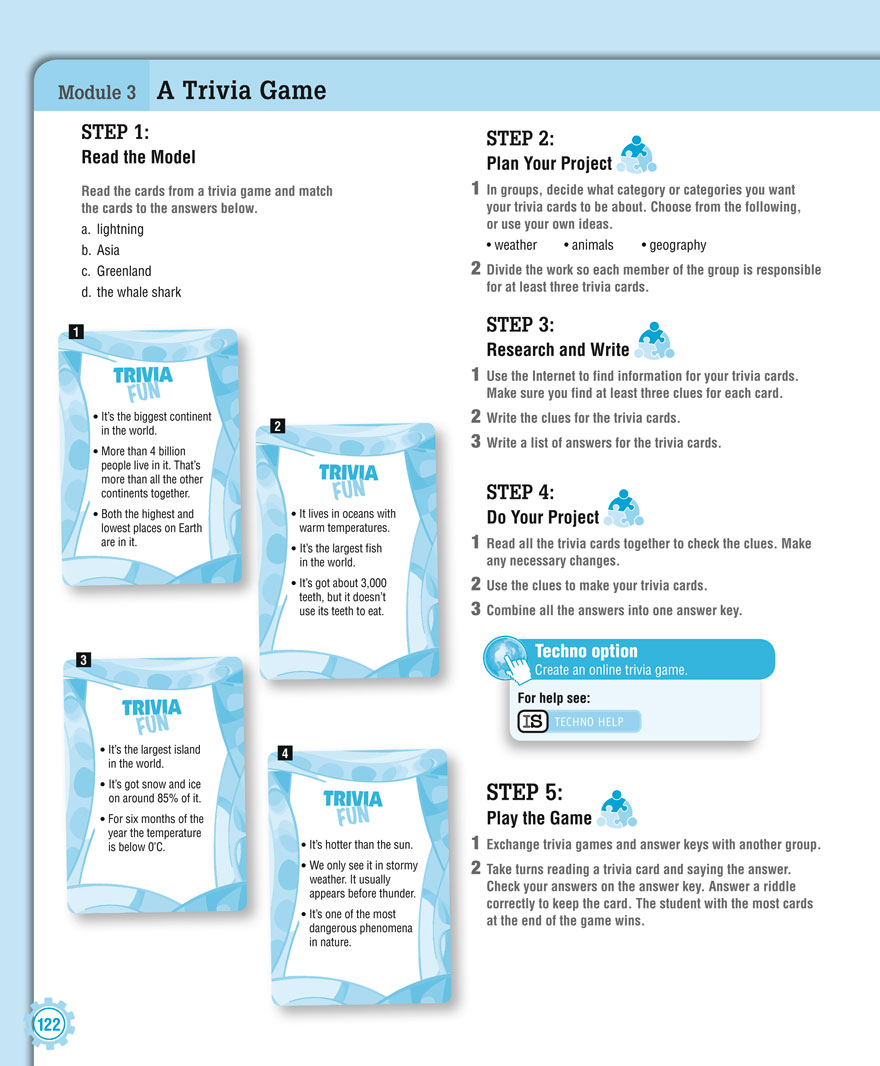 Module 3 A Trivia Game

STEP 1:
Read the Model

Read the cards from a trivia game and match the cards to the answers below.
a. lightning
b. Asia
c. Greenland
d. the whale shark

1
TRIVIA FUN
• It's the biggest continent in the world.
• More than 4 billion people live in it. That's more than all the other continents together.
• Both the highest and lowest places on Earth are in it.

2
TRIVIA FUN
• It lives in oceans with warm temperatures.
• It's the largest fish in the world.
• It's got about 3,000 teeth, but it doesn't use its teeth to eat.

3
TRIVIA FUN
• It's the largest island in the world.
• It's got snow and ice on around 85% of it.
• For six months of the year the temperature is below 0°C.

4
TRIVIA FUN
• It's hotter than the sun.
• We only see it in stormy weather. It usually appears before thunder.
• It's one of the most dangerous phenomena in nature.

STEP 2:
Plan Your Project

1 In groups, decide what category or categories you want your trivia cards to be about. Choose from the following, or use your own ideas.
• weather • animals • geography
2 Divide the work so each member of the group is responsible for at least three trivia cards.

STEP 3:
Research and Write

1 Use the Internet to find information for your trivia cards. Make sure you find at least three clues for each card.
2 Write the clues for the trivia cards.
3 Write a list of answers for the trivia cards.

STEP 4:
Do Your Project

1 Read all the trivia cards together to check the clues. Make any necessary changes.
2 Use the clues to make your trivia cards.
3 Combine all the answers into one answer key.

Techno option
Create an online trivia game.
For help see:
IS TECHNO HELP

STEP 5:
Play the Game

1 Exchange trivia games and answer keys with another group.
2 Take turns reading a trivia card and saying the answer. Check your answers on the answer key. Answer a riddle correctly to keep the card. The student with the most cards at the end of the game wins.

122