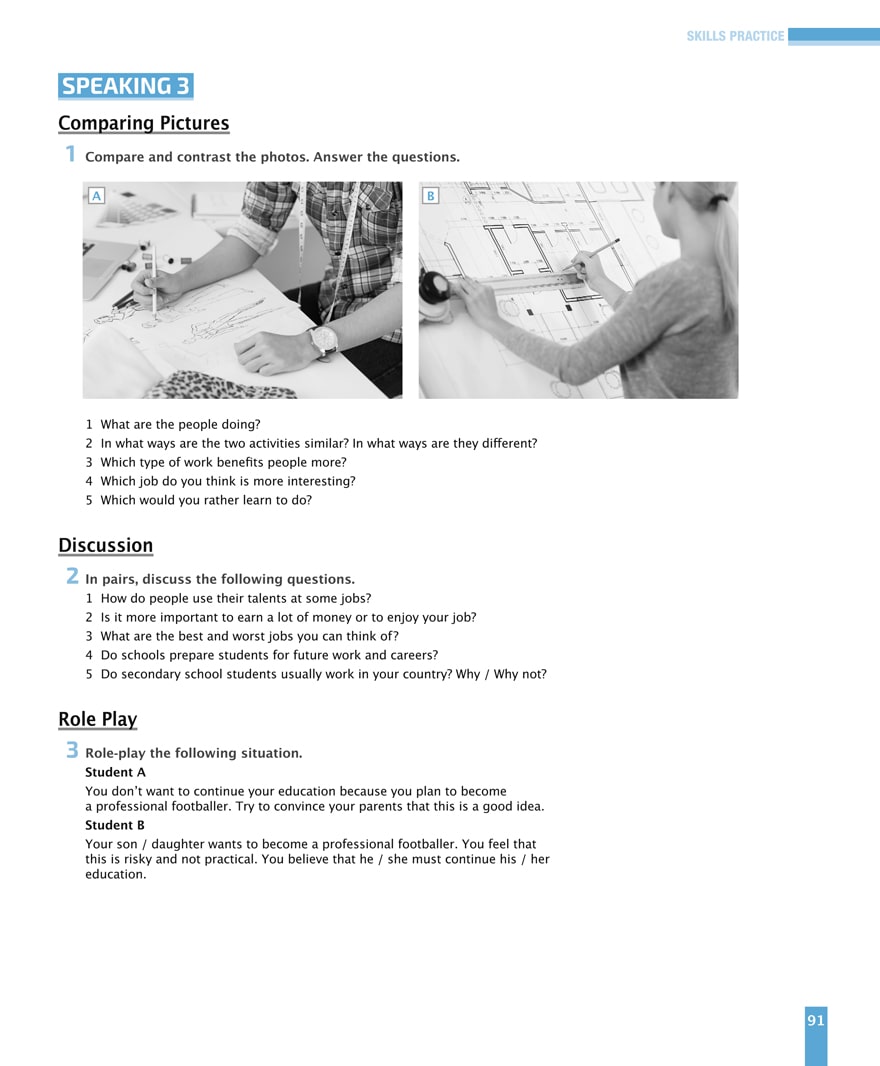 SKILLS PRACTICE

SPEAKING 3

Comparing Pictures

1 Compare and contrast the photos. Answer the questions.

A

B

1 What are the people doing?
2 In what ways are the two activities similar? In what ways are they different?
3 Which type of work benefits people more?
4 Which job do you think is more interesting?
5 Which would you rather learn to do?

Discussion

2 In pairs, discuss the following questions.
1 How do people use their talents at some jobs?
2 Is it more important to earn a lot of money or to enjoy your job?
3 What are the best and worst jobs you can think of?
4 Do schools prepare students for future work and careers?
5 Do secondary school students usually work in your country? Why / Why not?

Role Play

3 Role-play the following situation.

Student A
You don't want to continue your education because you plan to become a professional footballer. Try to convince your parents that this is a good idea.

Student B
Your son / daughter wants to become a professional footballer. You feel that this is risky and not practical. You believe that he / she must continue his / her education.

91